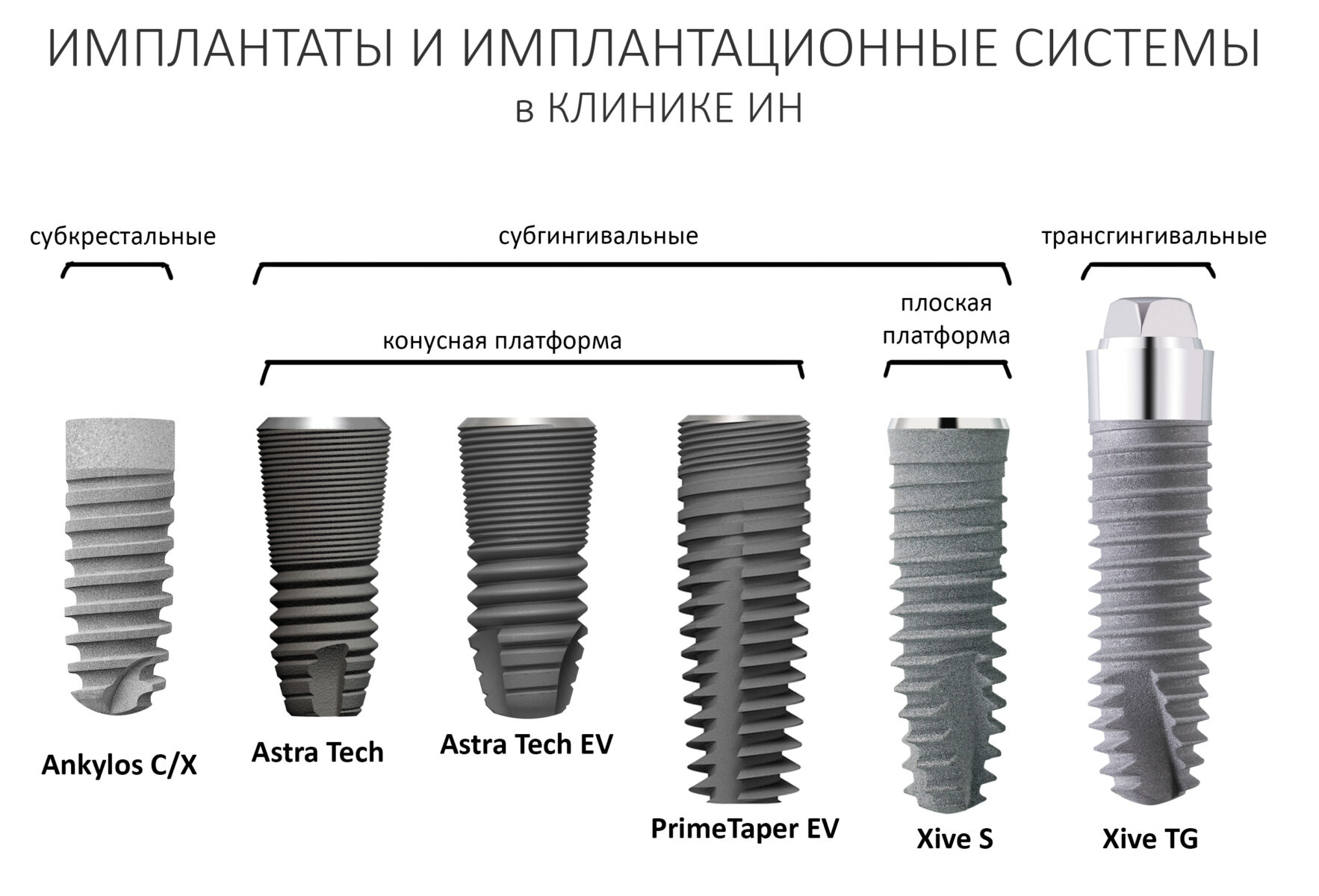 ИМПЛАНТАТЫ И ИМПЛАНТАЦИОННЫЕ СИСТЕМЫ
в КЛИНИКЕ ИН

субкрестальные

субгингивальные

трансгингивальные

конусная платформа

плоская платформа

Ankylos C/X

Astra Tech

Astra Tech EV

PrimeTaper EV

Xive S

Xive TG